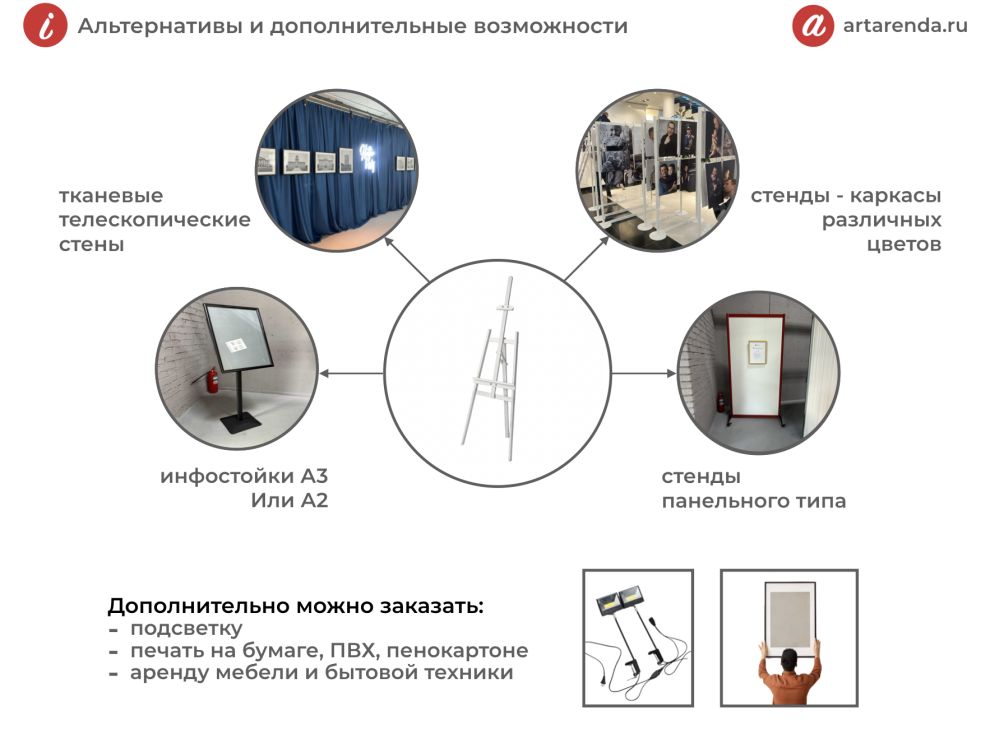 i Альтернативы и дополнительные возможности

a artarenda.ru

тканевые телескопические стены

стенды - каркасы различных цветов

инфостойки А3 Или А2

стенды панельного типа

Дополнительно можно заказать:
- подсветку
- печать на бумаге, ПВХ, пенокартоне
- аренду мебели и бытовой техники